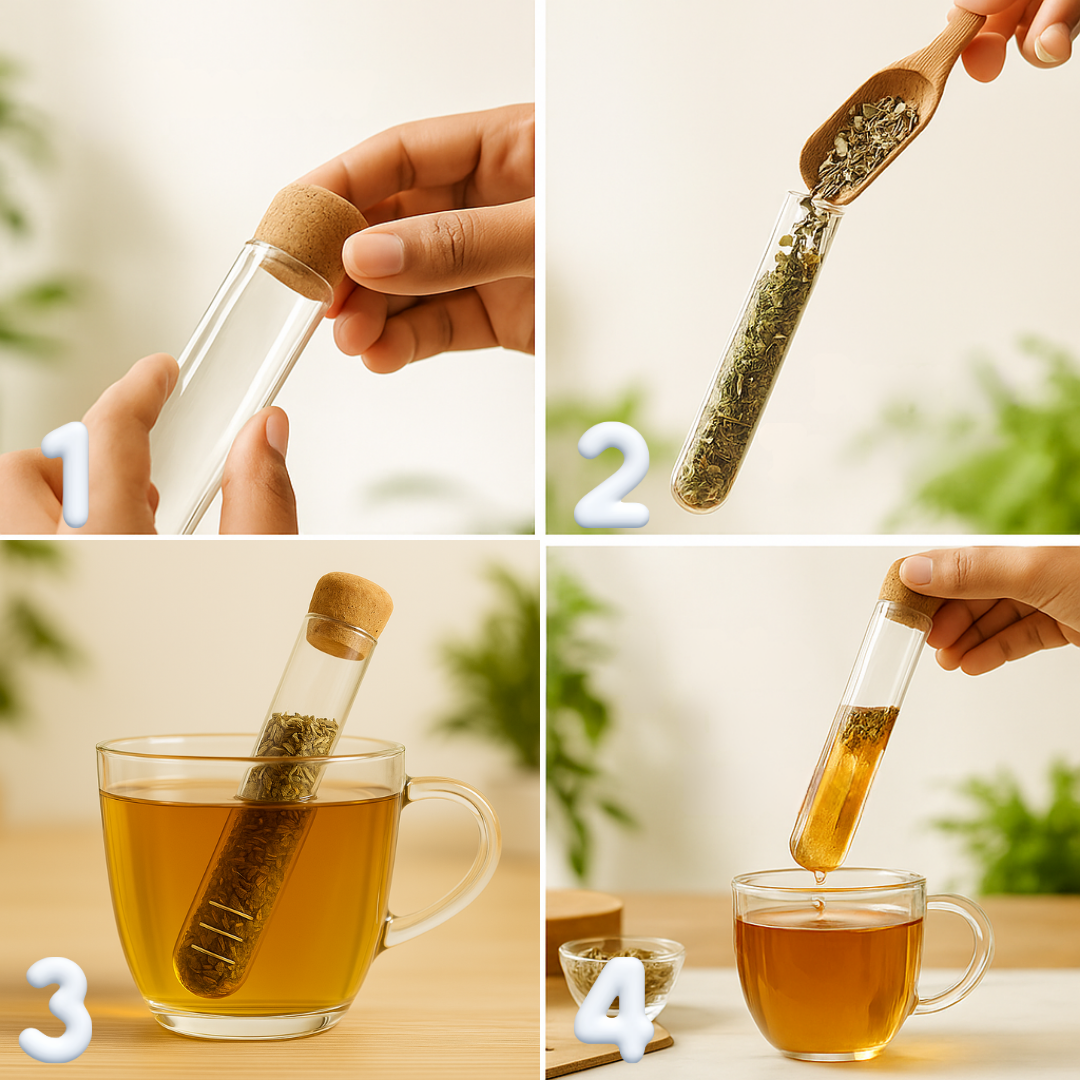 1

2

3

4